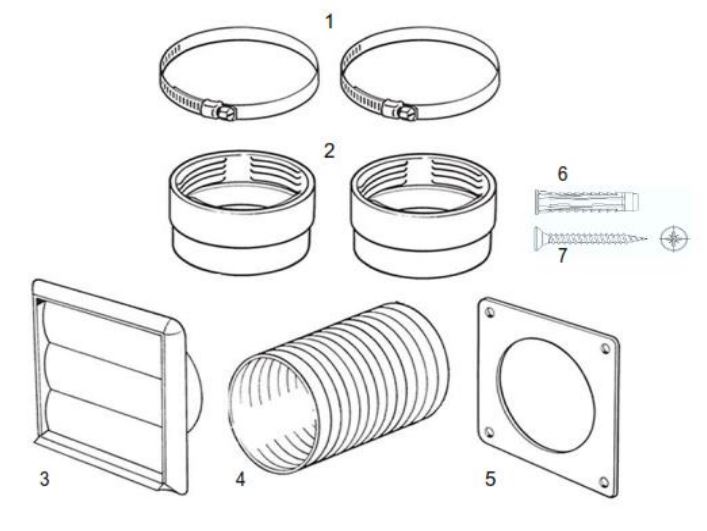 1

2

6

7

3

4

5